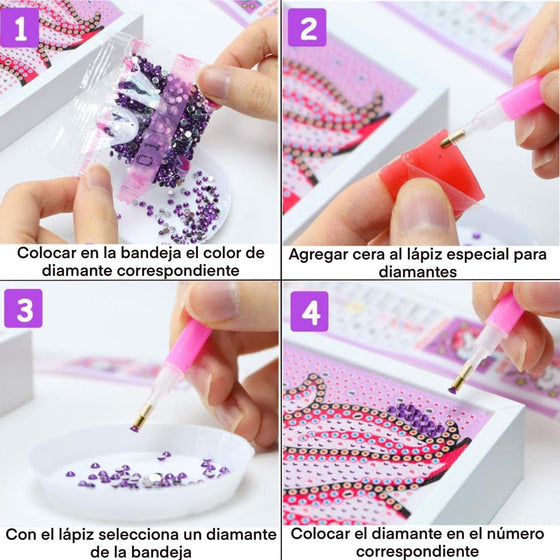 1

Colocar en la bandeja el color de diamante correspondiente

2

Agregar cera al lápiz especial para diamantes

3

Con el lápiz selecciona un diamante de la bandeja

4

Colocar el diamante en el número correspondiente