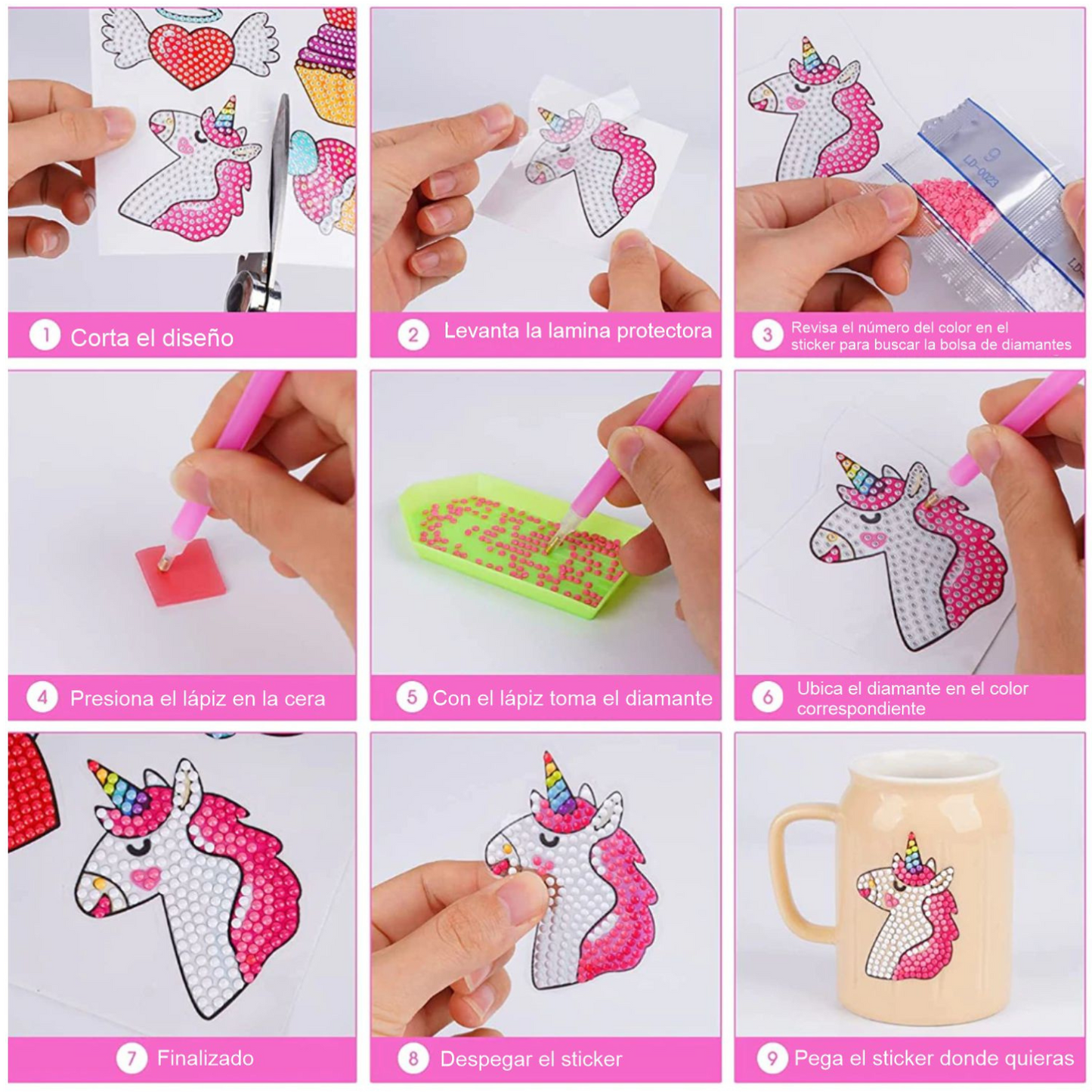 1 Corta el diseño

2 Levanta la lamina protectora

9
LD-0023

3 Revisa el número del color en el sticker para buscar la bolsa de diamantes

4 Presiona el lápiz en la cera

5 Con el lápiz toma el diamante

6 Ubica el diamante en el color correspondiente

7 Finalizado

8 Despegar el sticker

9 Pega el sticker donde quieras