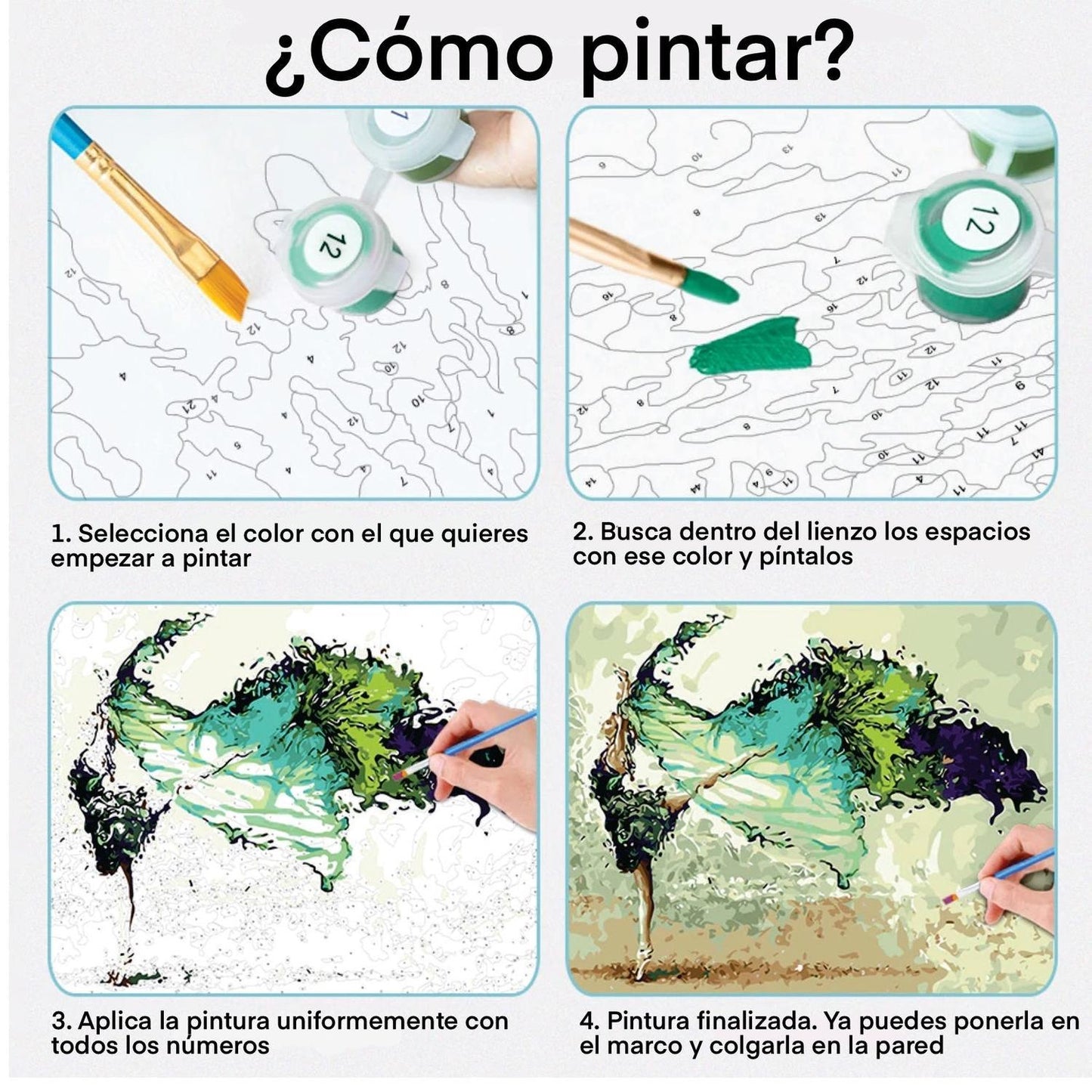 ¿Cómo pintar?

12

12

1. Selecciona el color con el que quieres empezar a pintar

2. Busca dentro del lienzo los espacios con ese color y píntalos

3. Aplica la pintura uniformemente con todos los números

4. Pintura finalizada. Ya puedes ponerla en el marco y colgarla en la pared